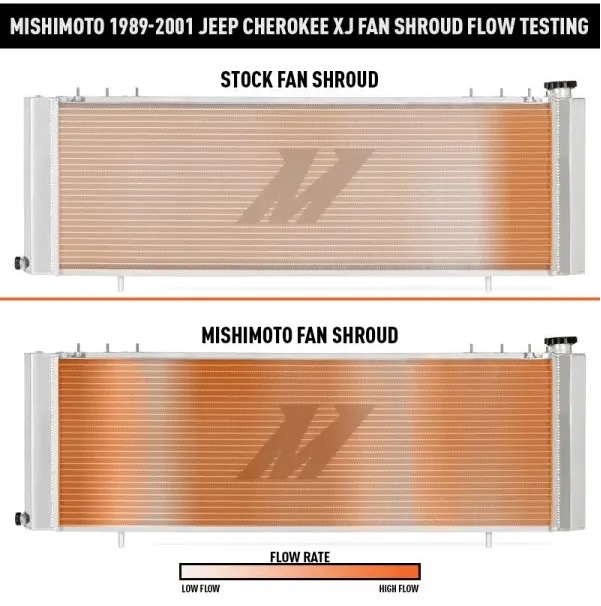 MISHIMOTO 1989-2001 JEEP CHEROKEE XJ FAN SHROUD FLOW TESTING

STOCK FAN SHROUD

MISHIMOTO FAN SHROUD

FLOW RATE

LOW FLOW

HIGH FLOW