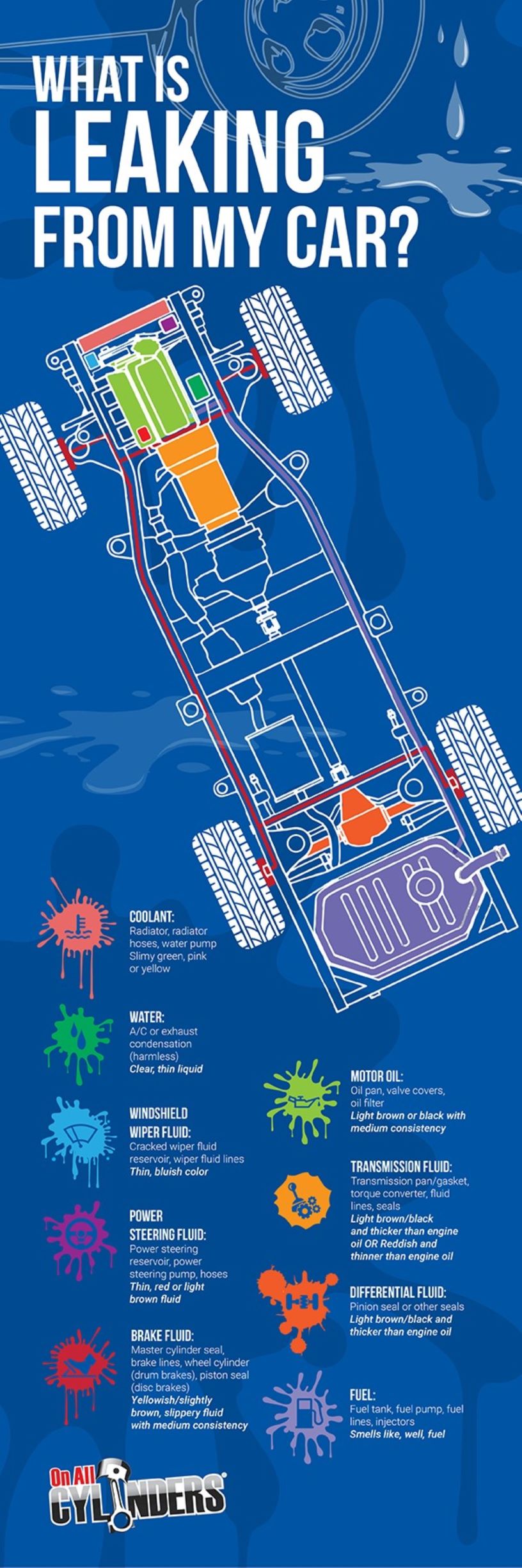 WHAT IS LEAKING FROM MY CAR?

COOLANT:
Radiator, radiator hoses, water pump
Slimy green, pink or yellow

WATER:
A/C or exhaust condensation (harmless)
Clear, thin liquid

WINDSHIELD WIPER FLUID:
Cracked wiper fluid reservoir, wiper fluid lines
Thin, bluish color

POWER STEERING FLUID:
Power steering reservoir, power steering pump, hoses
Thin, red or light brown fluid

BRAKE FLUID:
Master cylinder seal, brake lines, wheel cylinder (drum brakes), piston seal (disc brakes)
Yellowish/slightly brown, slippery fluid with medium consistency

MOTOR OIL:
Oil pan, valve covers, oil filter
Light brown or black with medium consistency

TRANSMISSION FLUID:
Transmission pan/gasket, torque converter, fluid lines, seals
Light brown/black and thicker than engine oil OR Reddish and thinner than engine oil

DIFFERENTIAL FLUID:
Pinion seal or other seals
Light brown/black and thicker than engine oil

FUEL:
Fuel tank, fuel pump, fuel lines, injectors
Smells like, well, fuel

On All CYLINDERS